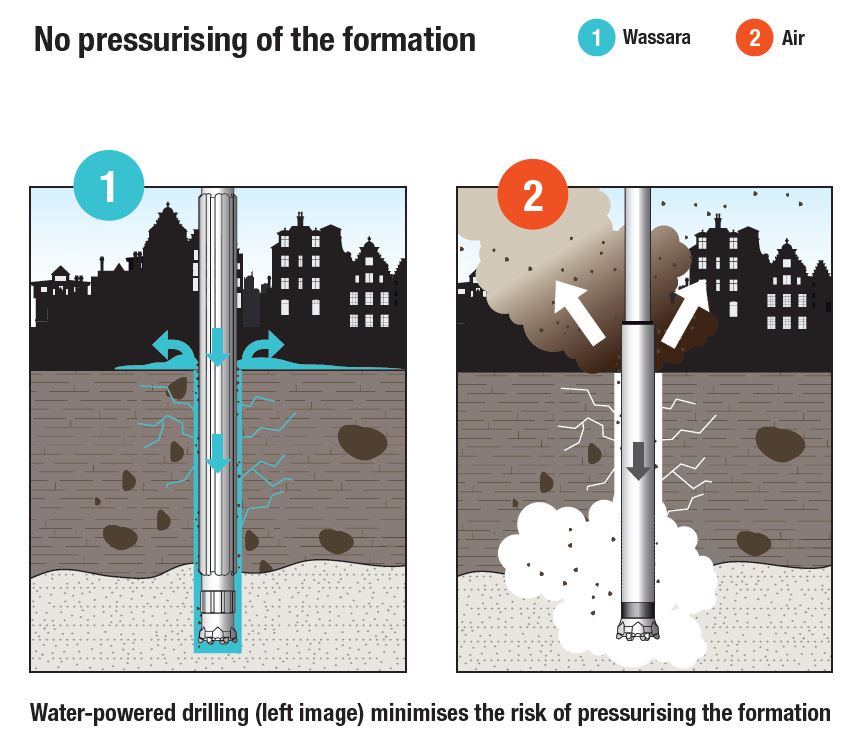 No pressurising of the formation

1 Wassara

2 Air

1

2

Water-powered drilling (left image) minimises the risk of pressurising the formation