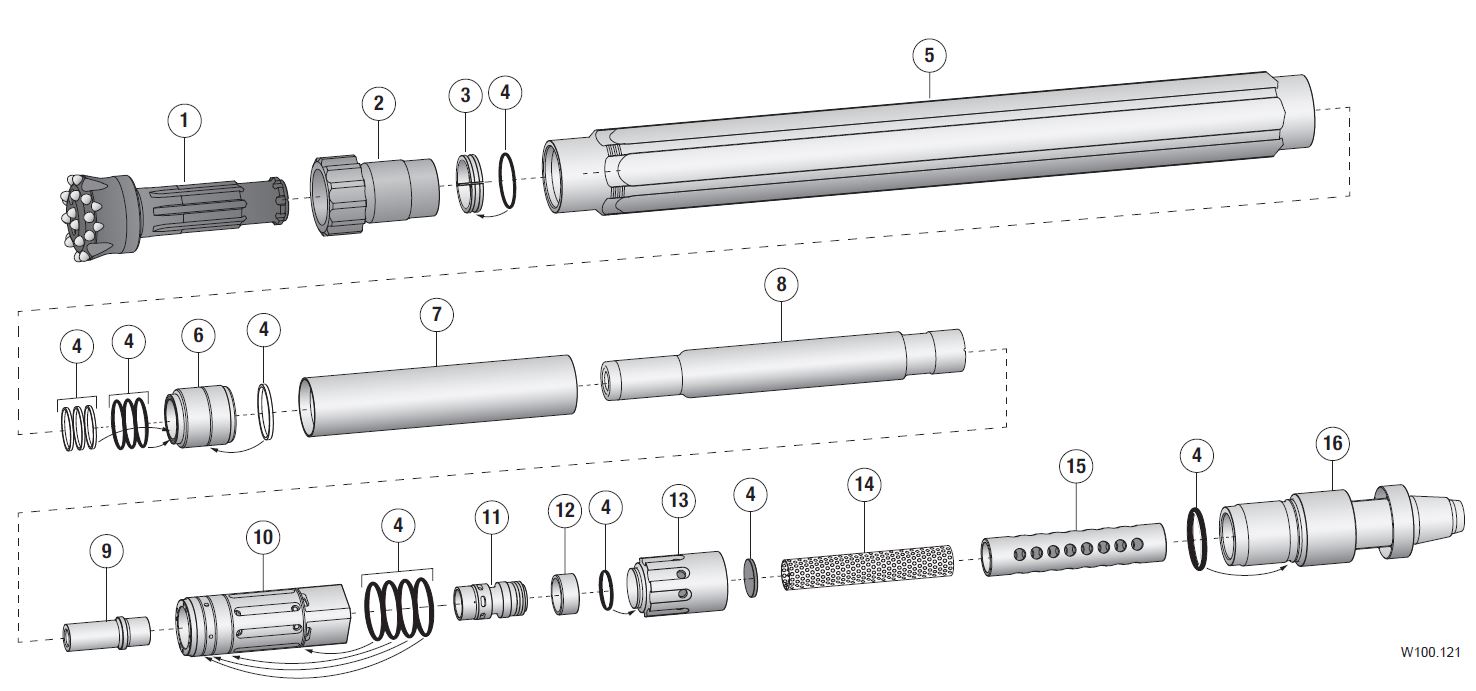 1
2
3
4
5
4
4
6
4
7
8
9
10
4
11
12
4
13
4
14
15
4
16
W100.121