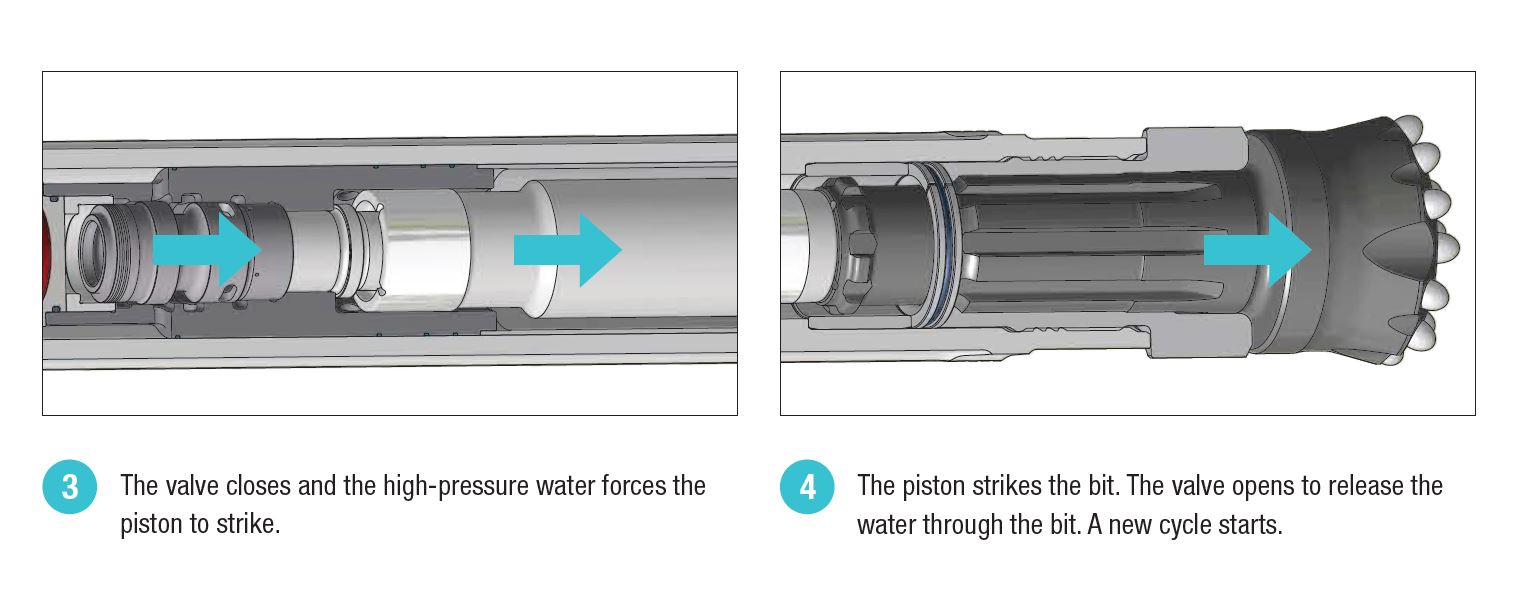 3 The valve closes and the high-pressure water forces the piston to strike.

4 The piston strikes the bit. The valve opens to release the water through the bit. A new cycle starts.