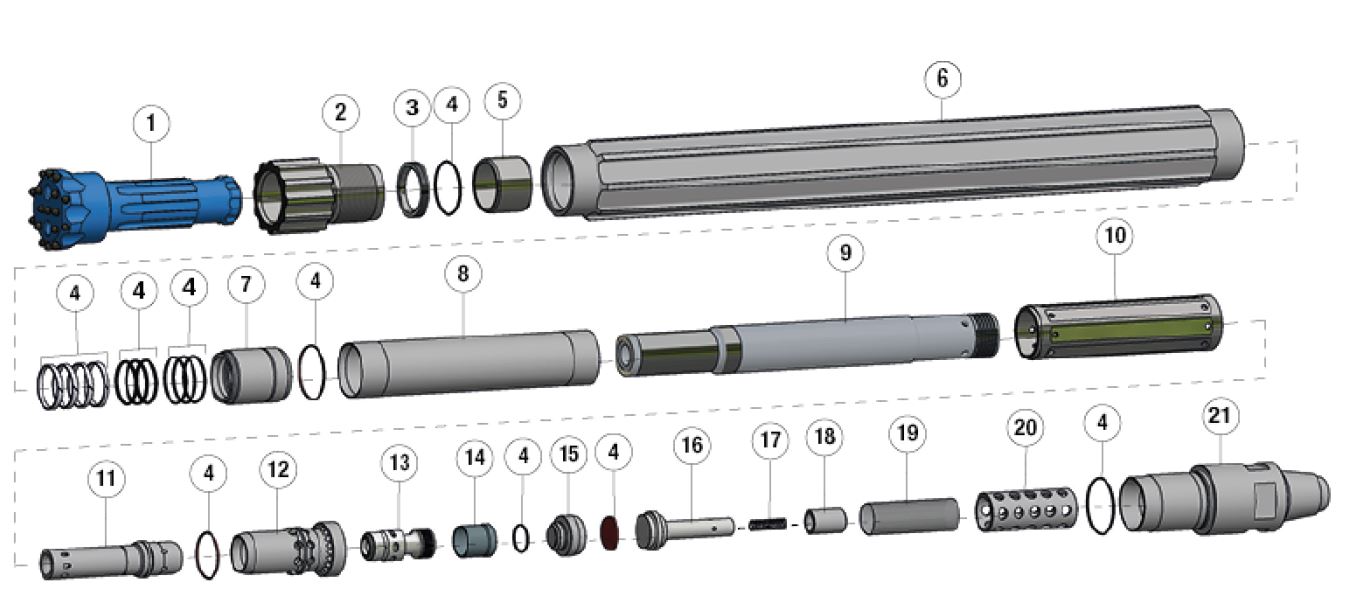 1
2
3
4
5
6
4
4
4
7
4
8
9
10
11
4
12
13
14
4
15
4
16
17
18
19
20
4
21