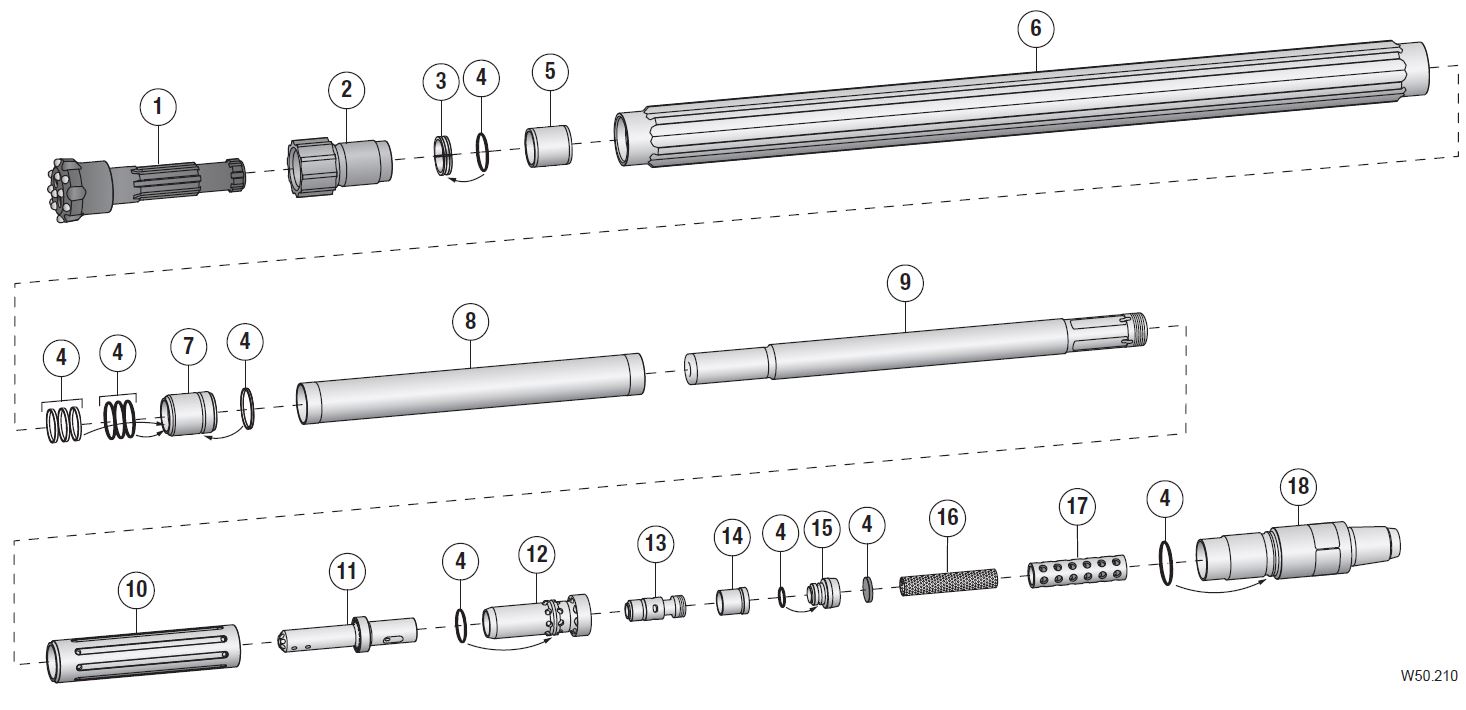 1 2 3 4 5 6

4 4 7 4 8 9

10 11 4 12 13 14 4 15 4 16 17 4 18

W50.210