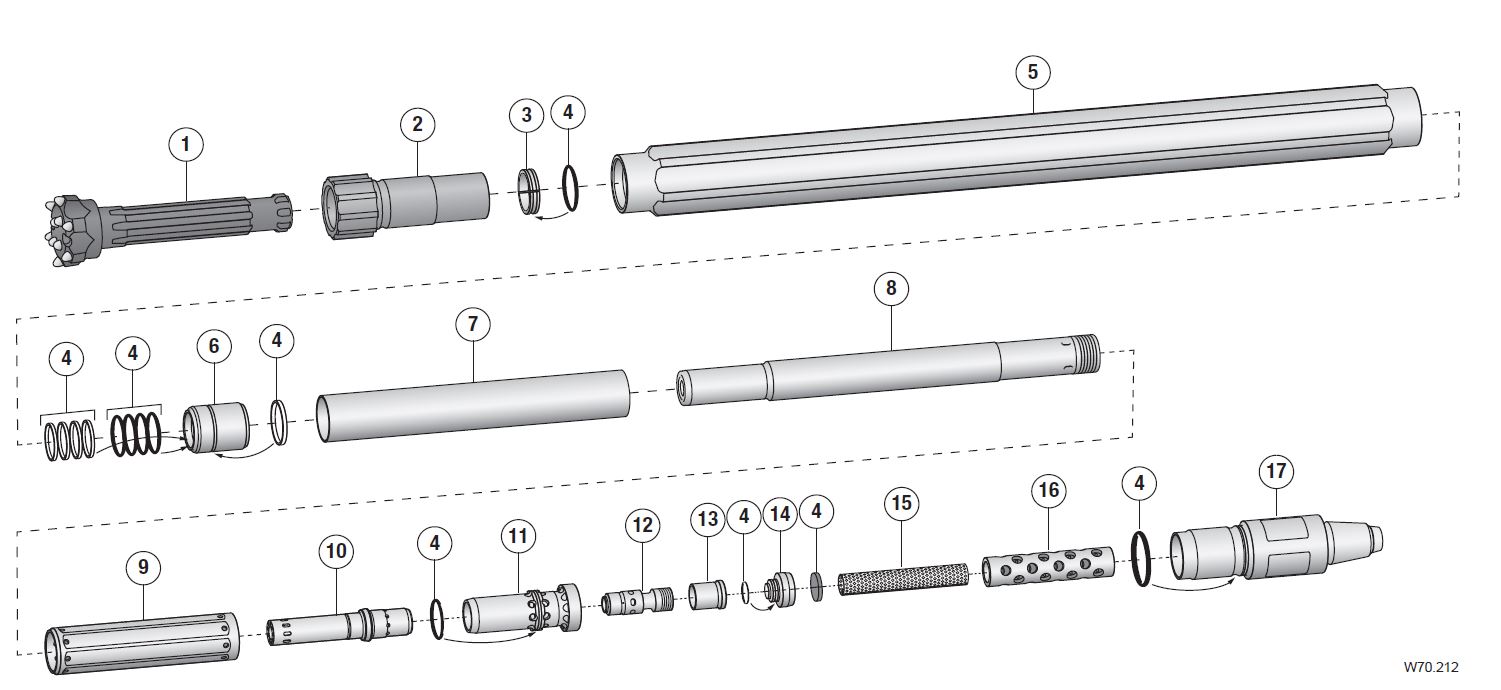 1
2
3
4
5
4
4
6
4
7
8
9
10
4
11
12
13
4
14
4
15
16
4
17
W70.212