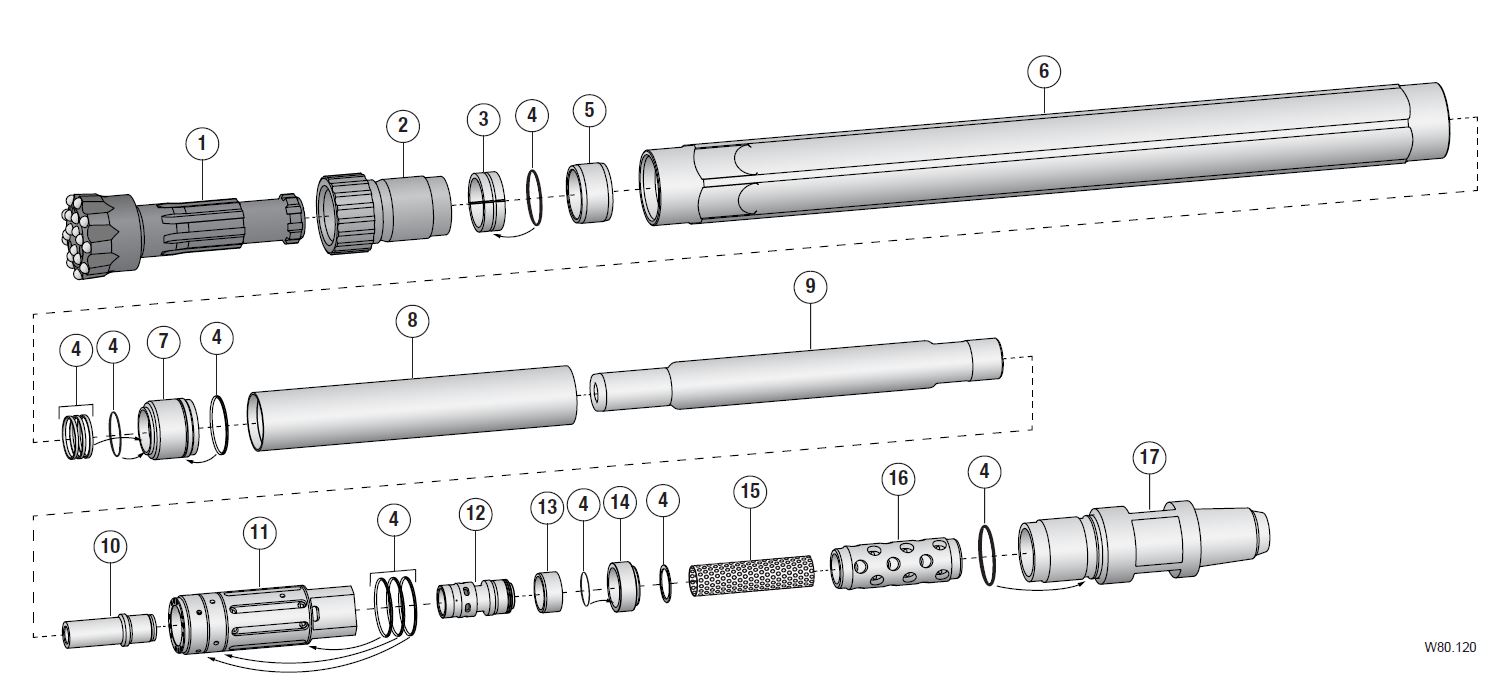 1
2
3
4
5
6
4
4
7
4
8
9
10
11
4
12
13
4
14
4
15
16
4
17
W80.120