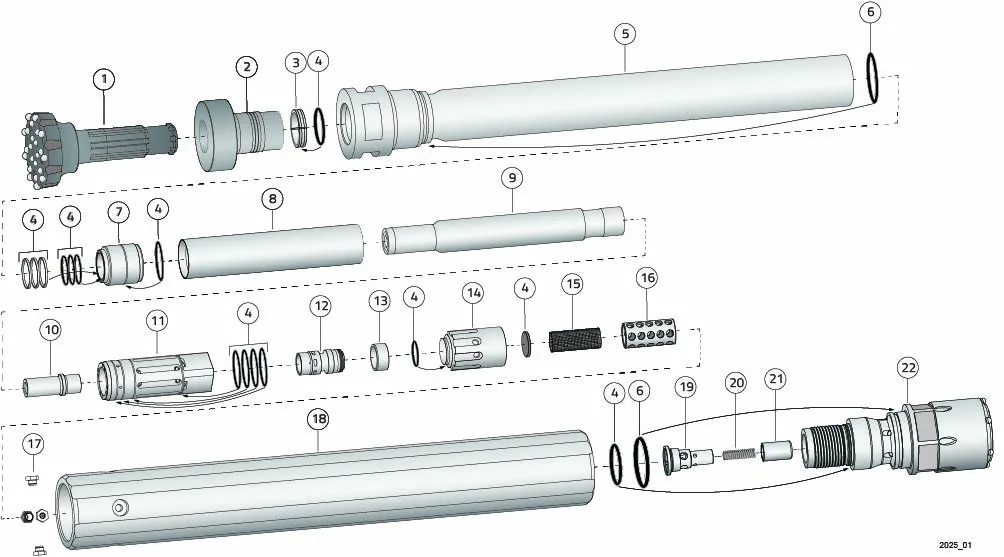 1
2
3
4
5
6
4
4
7
4
8
9
10
11
4
12
13
4
14
4
15
16
17
18
4
6
19
20
21
22
2025_01